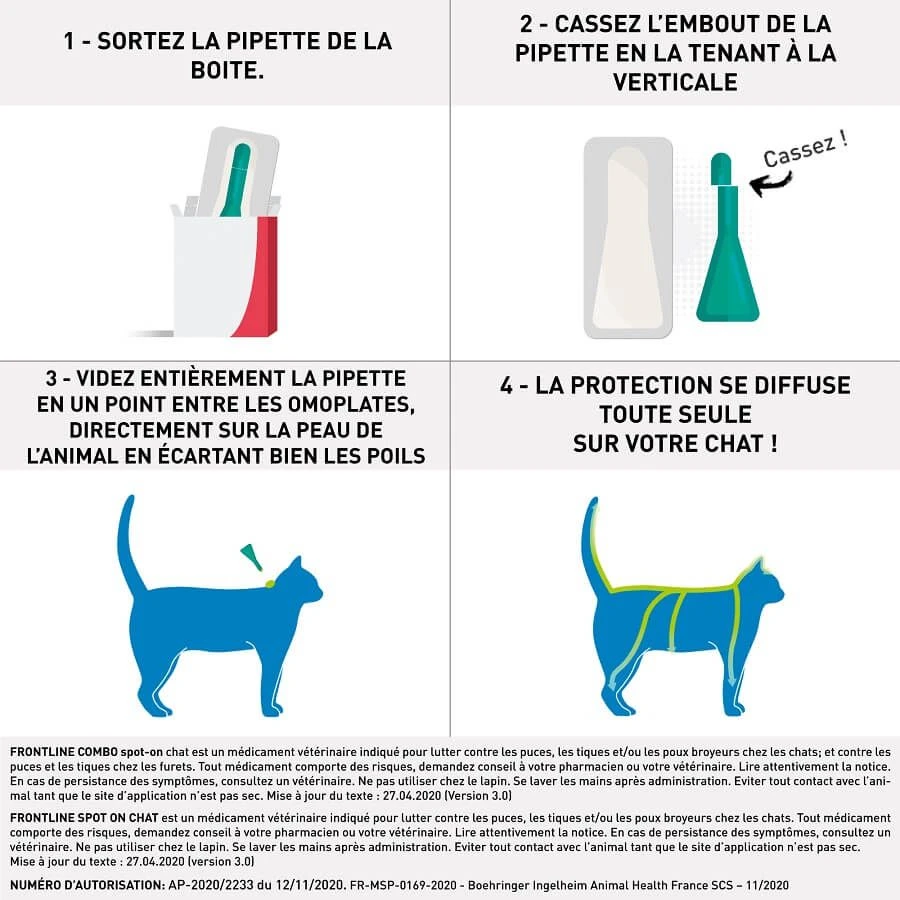 1 - SORTEZ LA PIPETTE DE LA BOITE.

2 - CASSEZ L'EMBOUT DE LA PIPETTE EN LA TENANT À LA VERTICALE

Cassez !

3 - VIDEZ ENTIÈREMENT LA PIPETTE EN UN POINT ENTRE LES OMOPLATES, DIRECTEMENT SUR LA PEAU DE L'ANIMAL EN ÉCARTANT BIEN LES POILS

4 - LA PROTECTION SE DIFFUSE TOUTE SEULE SUR VOTRE CHAT !

FRONTLINE COMBO spot-on chat est un médicament vétérinaire indiqué pour lutter contre les puces, les tiques et/ou les poux broyeurs chez les chats; et contre les puces et les tiques chez les furets. Tout médicament comporte des risques, demandez conseil à votre pharmacien ou votre vétérinaire. Lire attentivement la notice. En cas de persistance des symptômes, consultez un vétérinaire. Ne pas utiliser chez le lapin. Se laver les mains après administration. Eviter tout contact avec l'animal tant que le site d'application n'est pas sec. Mise à jour du texte : 27.04.2020 (Version 3.0)

FRONTLINE SPOT ON CHAT est un médicament vétérinaire indiqué pour lutter contre les puces, les tiques et/ou les poux broyeurs chez les chats. Tout médicament comporte des risques, demandez conseil à votre pharmacien ou votre vétérinaire. Lire attentivement la notice. En cas de persistance des symptômes, consultez un vétérinaire. Ne pas utiliser chez le lapin. Se laver les mains après administration. Eviter tout contact avec l'animal tant que le site d'application n'est pas sec. Mise à jour du texte : 27.04.2020 (version 3.0)

NUMÉRO D'AUTORISATION: AP-2020/2233 du 12/11/2020. FR-MSP-0169-2020 - Boehringer Ingelheim Animal Health France SCS – 11/2020